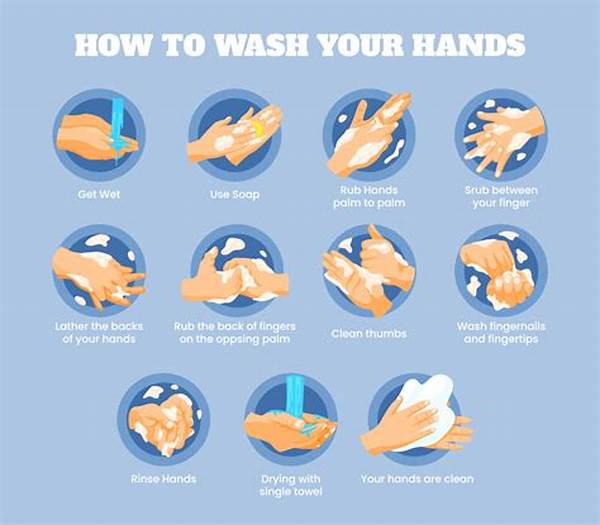 HOW TO WASH YOUR HANDS

Get Wet

Use Soap

Rub Hands palm to palm

Srub between your finger

Lather the backs of your hands

Rub the back of fingers on the oppsing palm

Clean thumbs

Wash fingernails and fingertips

Rinse Hands

Drying with single towel

Your hands are clean