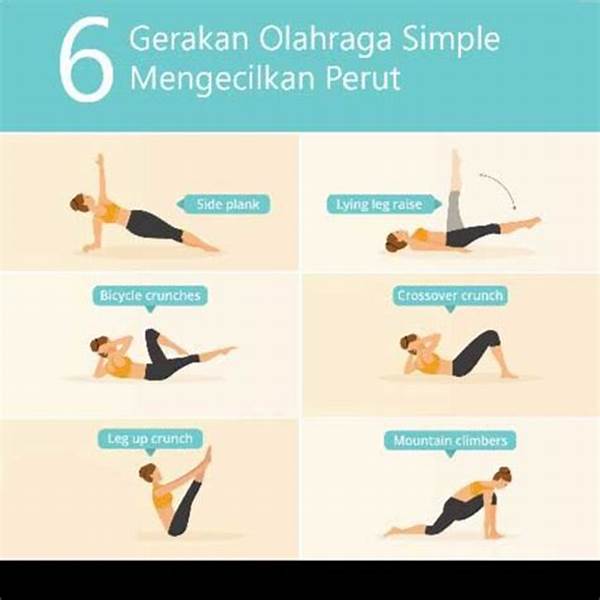 6 Gerakan Olahraga Simple Mengecilkan Perut

Side plank

Lying leg raise

Bicycle crunches

Crossover crunch

Leg up crunch

Mountain climbers